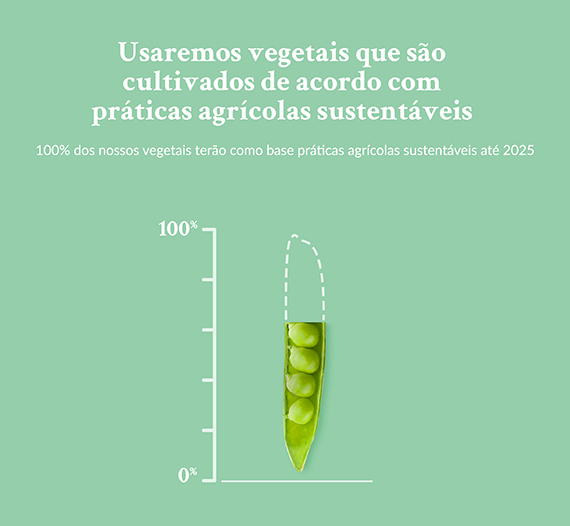 Usaremos vegetais que são cultivados de acordo com práticas agrícolas sustentáveis

100% dos nossos vegetais terão como base práticas agrícolas sustentáveis até 2025

100%

0%