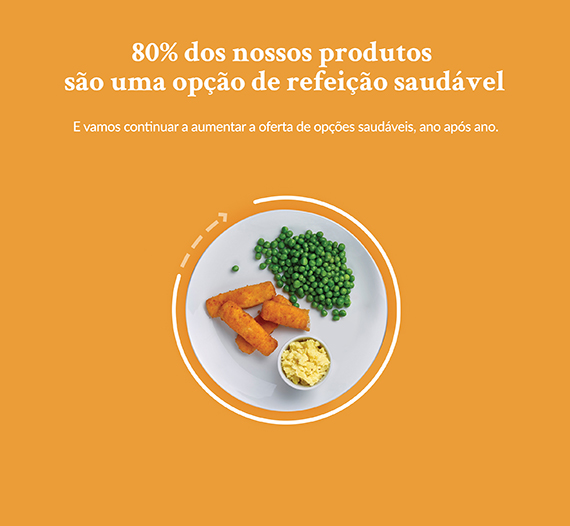 80% dos nossos produtos
são uma opção de refeição saudável

E vamos continuar a aumentar a oferta de opções saudáveis, ano após ano.